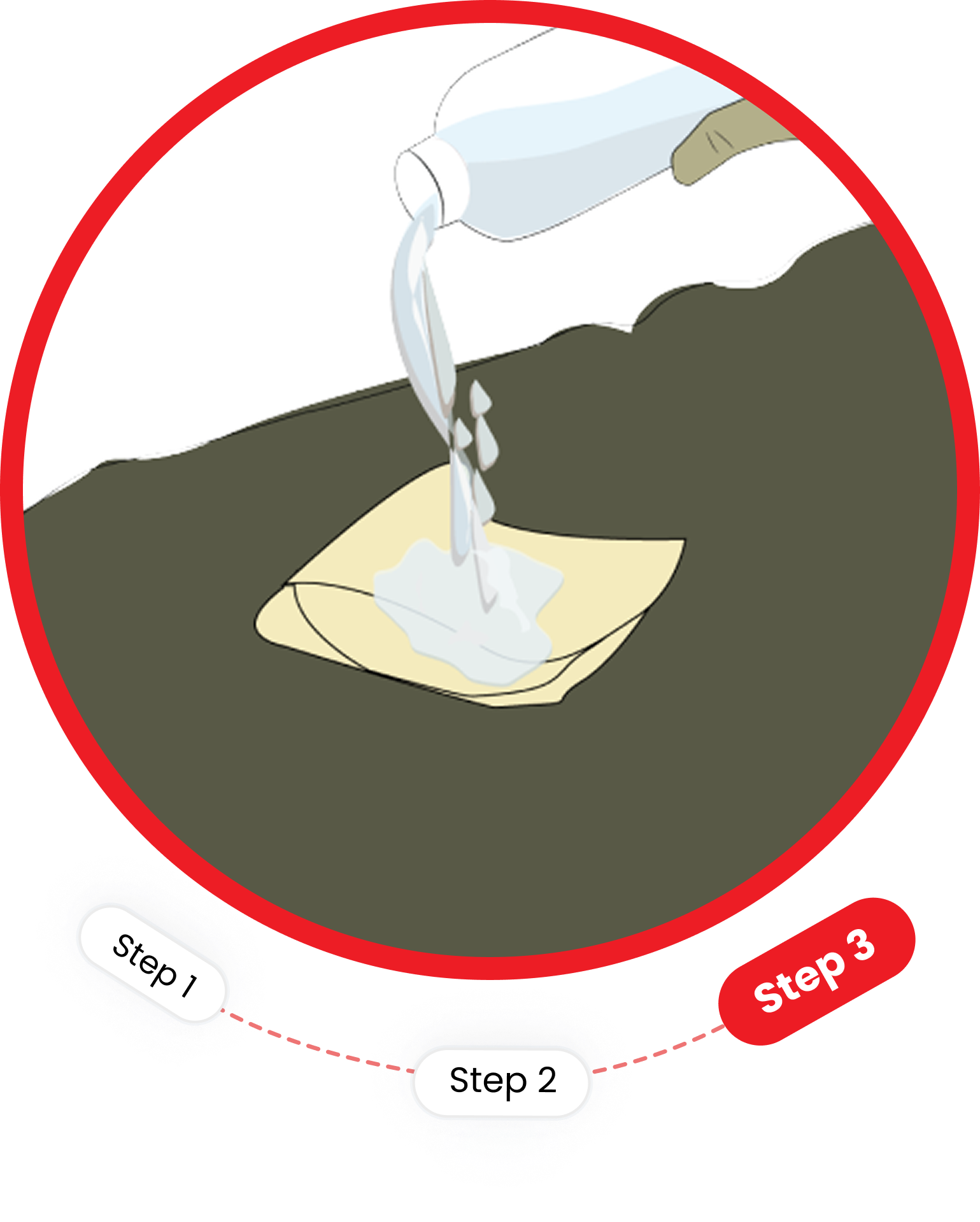 Step 1

Step 2

Step 3